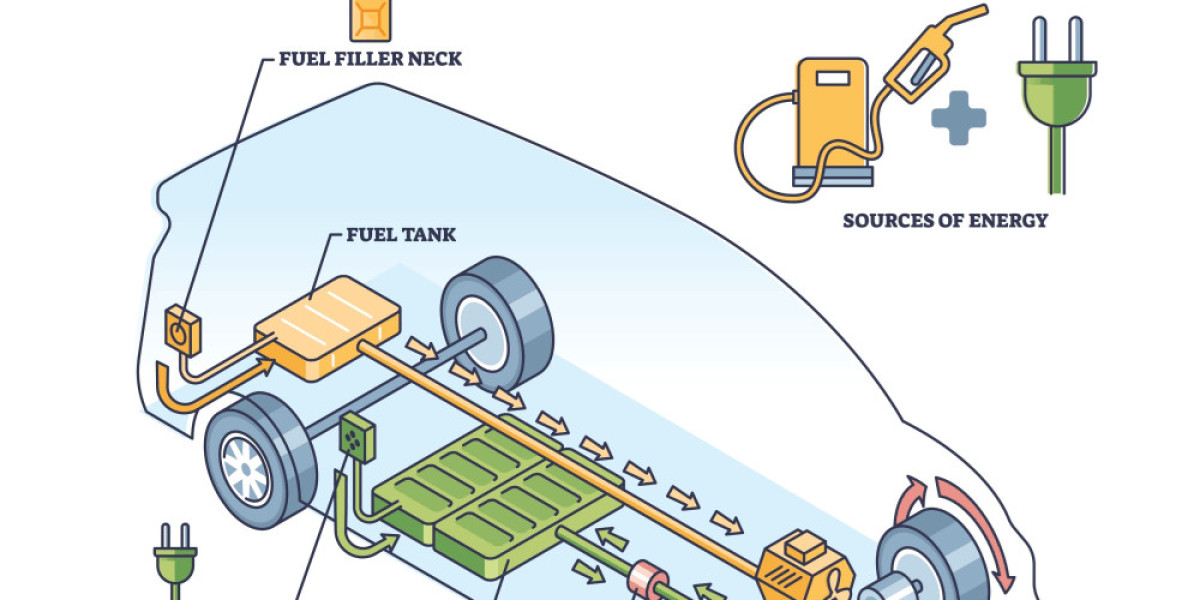 FUEL FILLER NECK

SOURCES OF ENERGY

FUEL TANK